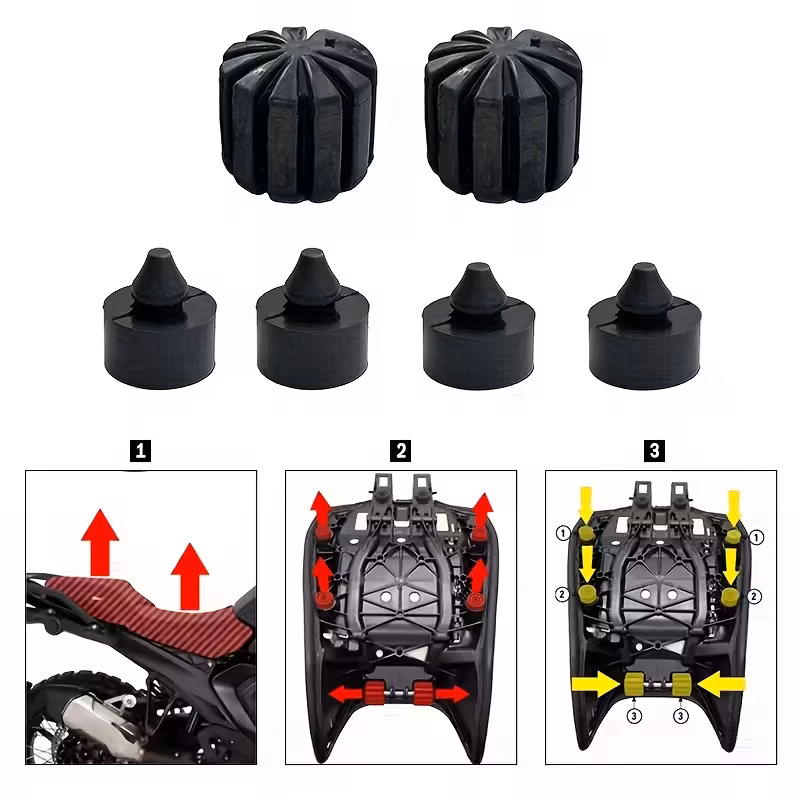 1

2

3

①
①
②
②
③
③