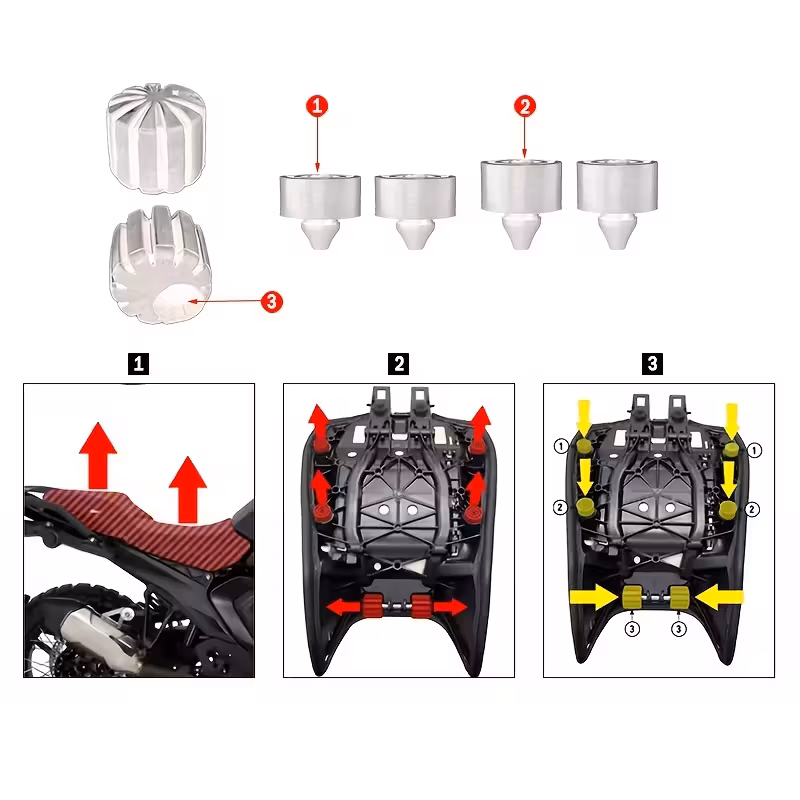 1
2
3

1

2

3
1
1
2
2
3
3